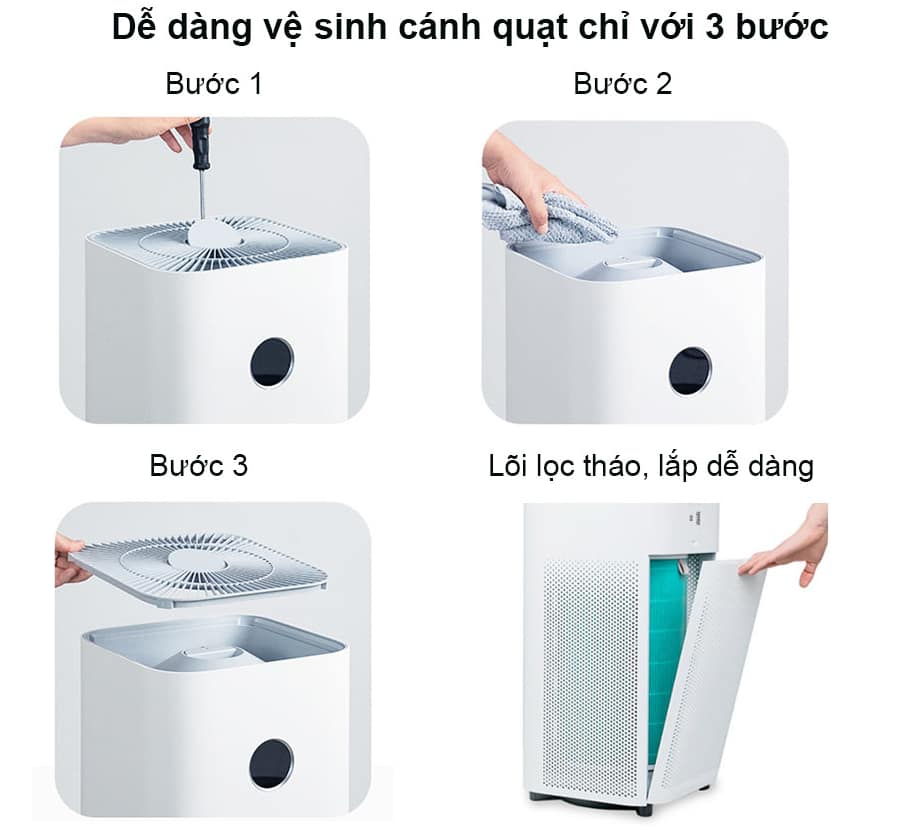 Dễ dàng vệ sinh cánh quạt chỉ với 3 bước

Bước 1

Bước 2

Bước 3

Lõi lọc tháo, lắp dễ dàng